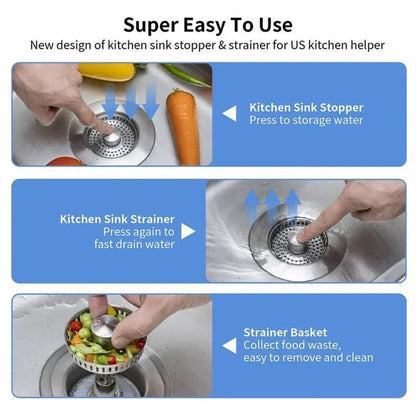 Super Easy To Use
New design of kitchen sink stopper & strainer for US kitchen helper

Kitchen Sink Stopper
Press to storage water

Kitchen Sink Strainer
Press again to fast drain water

Strainer Basket
Collect food waste, easy to remove and clean