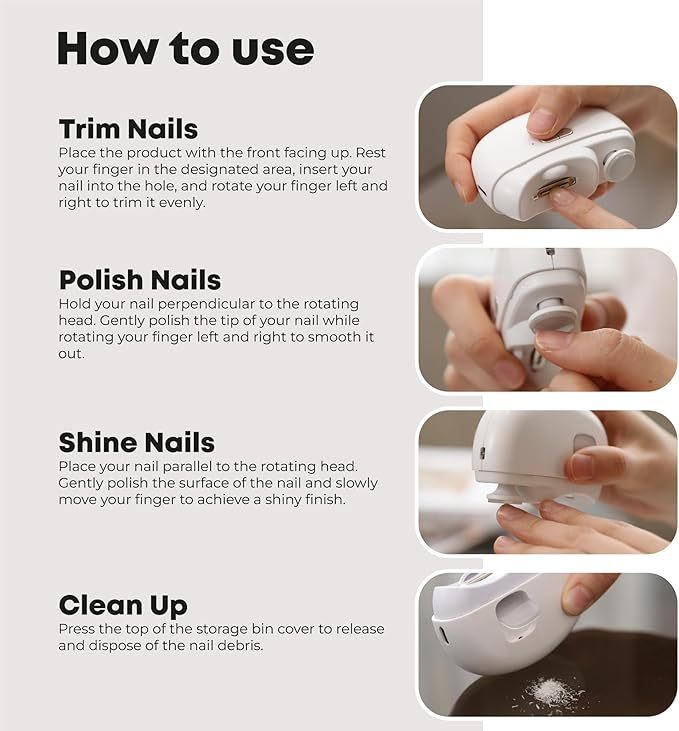 How to use

Trim Nails
Place the product with the front facing up. Rest your finger in the designated area, insert your nail into the hole, and rotate your finger left and right to trim it evenly.

Polish Nails
Hold your nail perpendicular to the rotating head. Gently polish the tip of your nail while rotating your finger left and right to smooth it out.

Shine Nails
Place your nail parallel to the rotating head. Gently polish the surface of the nail and slowly move your finger to achieve a shiny finish.

Clean Up
Press the top of the storage bin cover to release and dispose of the nail debris.