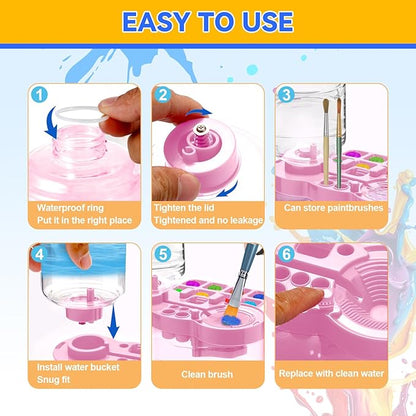 EASY TO USE

1
Waterproof ring
Put it in the right place

2
Tighten the lid
Tightened and no leakage

3
Can store paintbrushes

4
Install water bucket
Snug fit

5
Clean brush

6
Replace with clean water