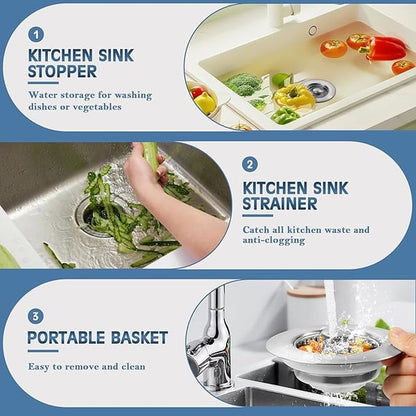 1

KITCHEN SINK STOPPER

Water storage for washing dishes or vegetables

2

KITCHEN SINK STRAINER

Catch all kitchen waste and anti-clogging

3

PORTABLE BASKET

Easy to remove and clean